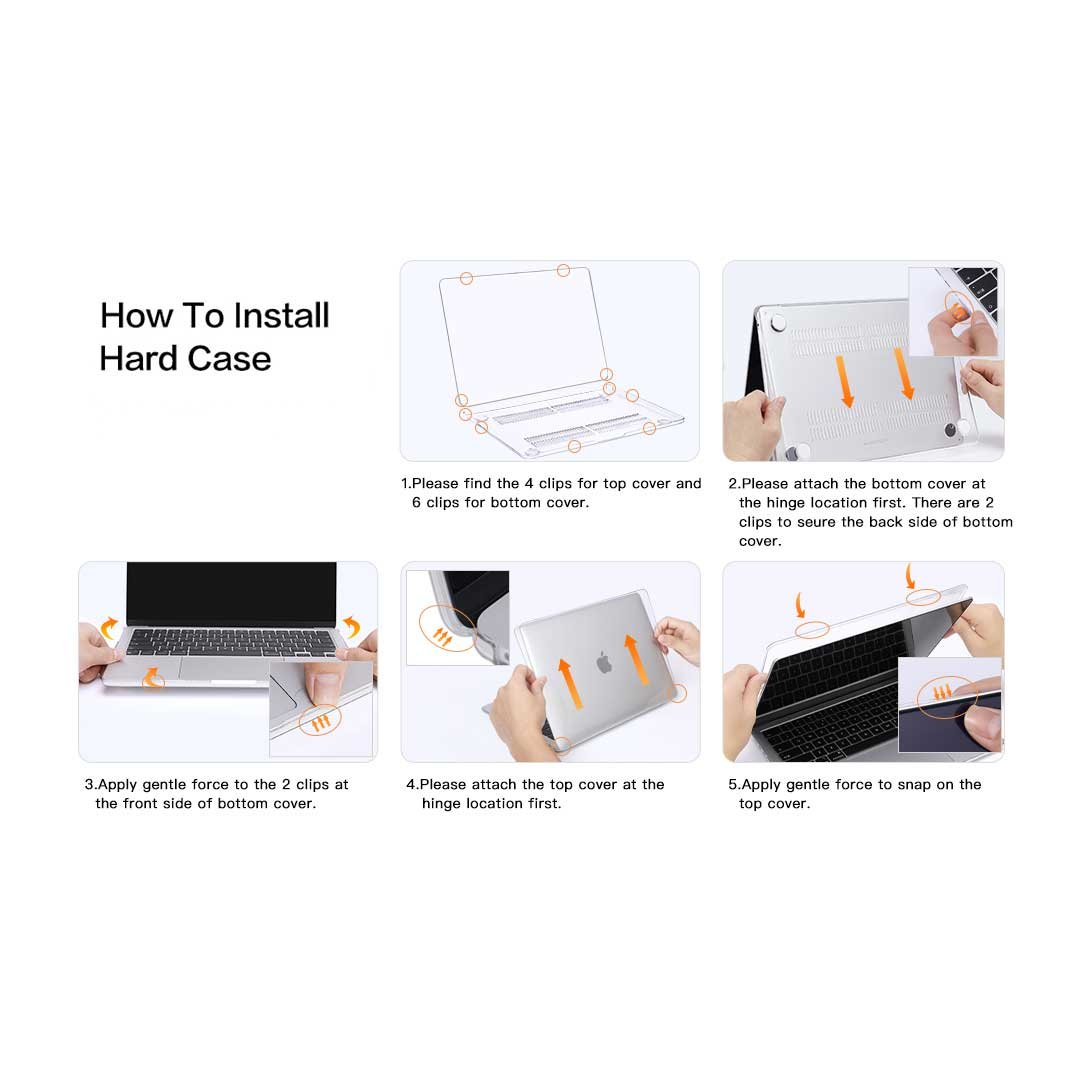 How To Install Hard Case

1.Please find the 4 clips for top cover and 6 clips for bottom cover.

2.Please attach the bottom cover at the hinge location first. There are 2 clips to seure the back side of bottom cover.

3.Apply gentle force to the 2 clips at the front side of bottom cover.

4.Please attach the top cover at the hinge location first.

5.Apply gentle force to snap on the top cover.