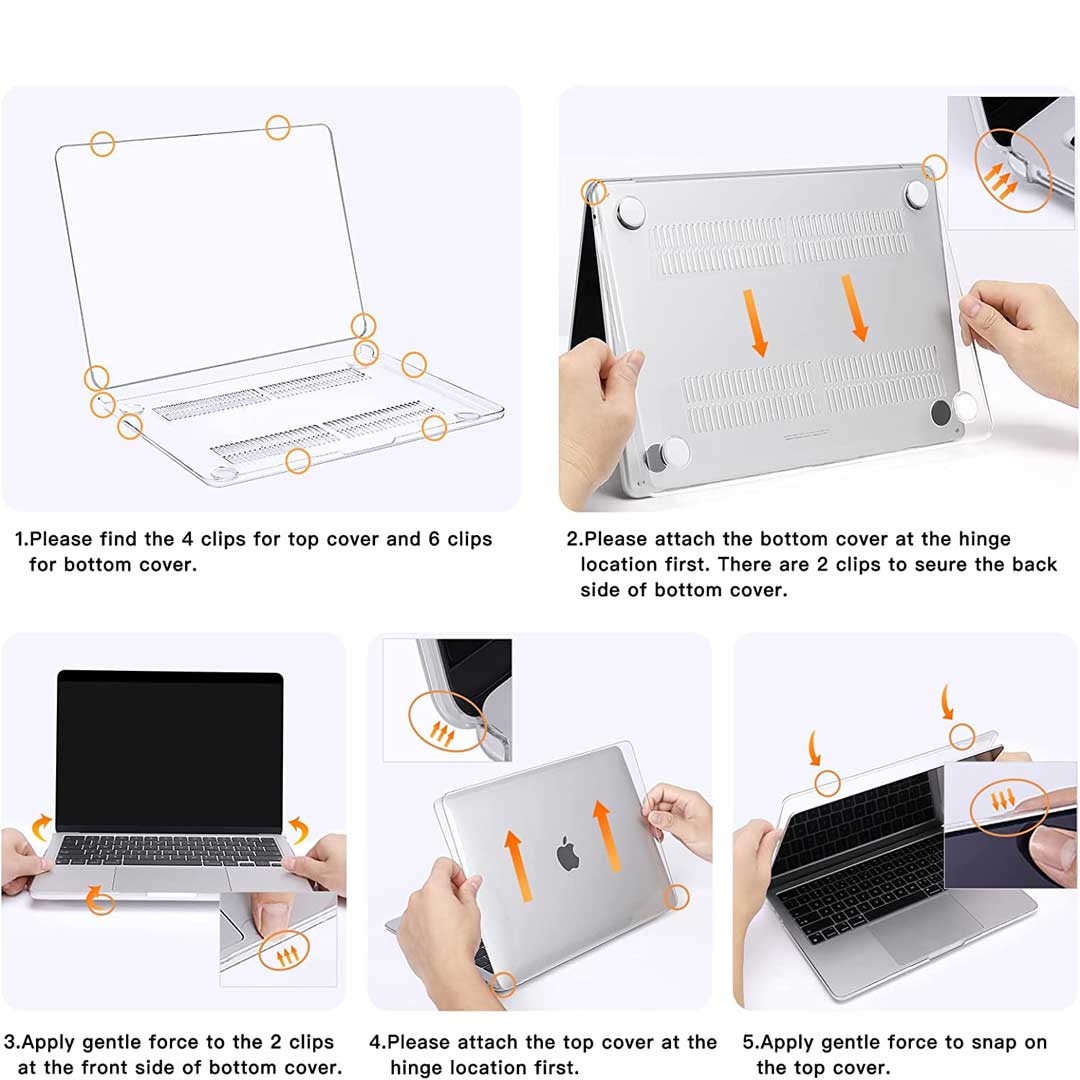 1.Please find the 4 clips for top cover and 6 clips for bottom cover.

2.Please attach the bottom cover at the hinge location first. There are 2 clips to seure the back side of bottom cover.

3.Apply gentle force to the 2 clips at the front side of bottom cover.

4.Please attach the top cover at the hinge location first.

5.Apply gentle force to snap on the top cover.