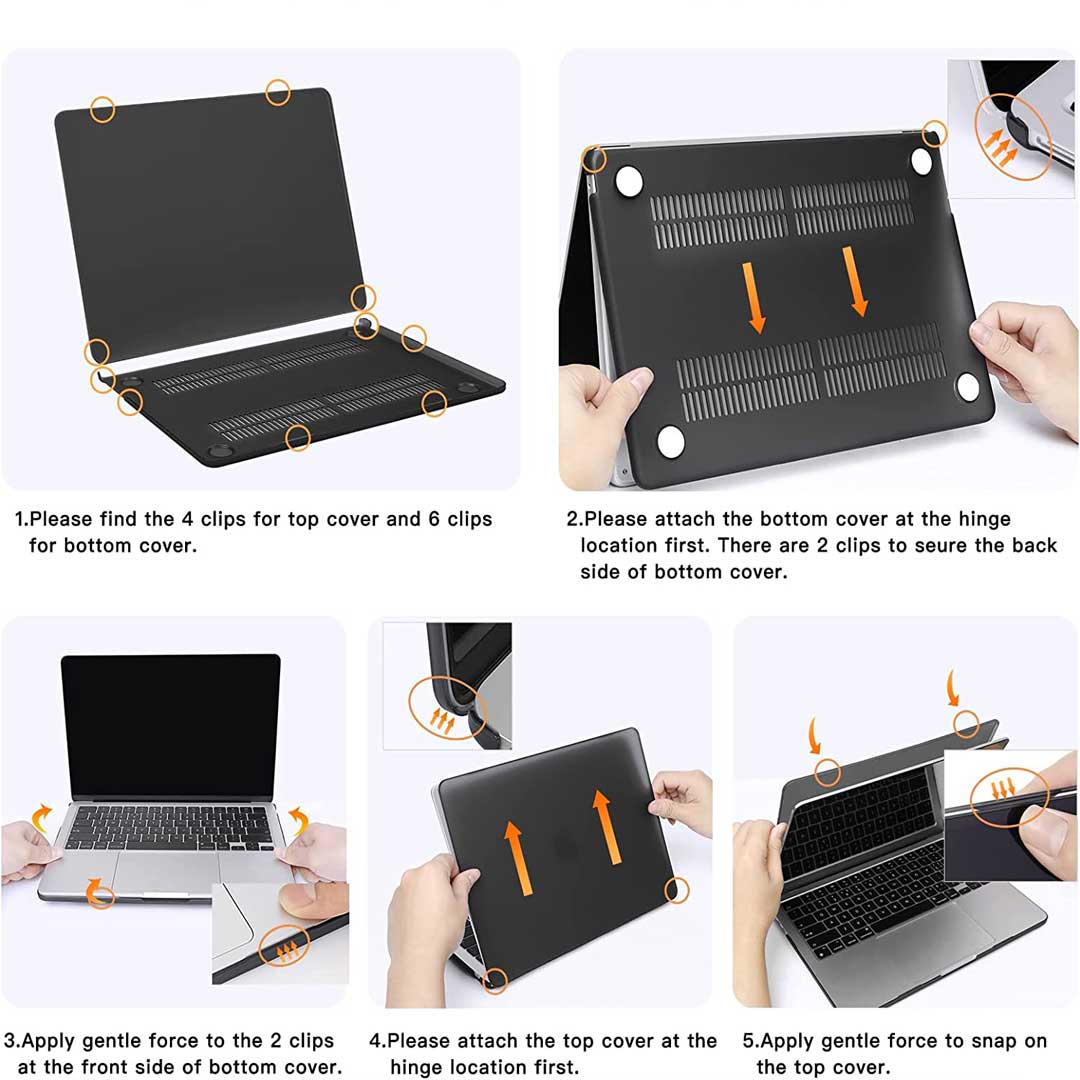 1.Please find the 4 clips for top cover and 6 clips for bottom cover.

2.Please attach the bottom cover at the hinge location first. There are 2 clips to seure the back side of bottom cover.

3.Apply gentle force to the 2 clips at the front side of bottom cover.

4.Please attach the top cover at the hinge location first.

5.Apply gentle force to snap on the top cover.